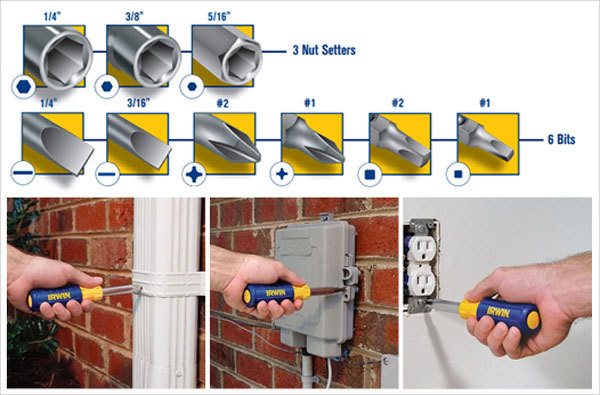 1/4"
3/8"
5/16"
3 Nut Setters

1/4"
3/16"
#2
#1
#2
#1
6 Bits

IRWIN
IRWIN
IRWIN